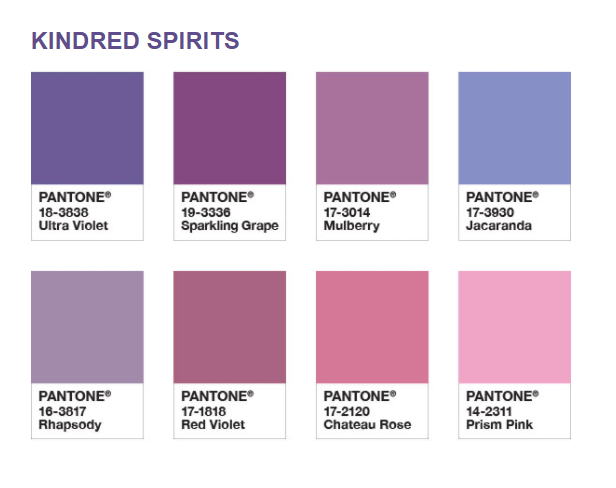 KINDRED SPIRITS

PANTONE®
18-3838
Ultra Violet

PANTONE®
19-3336
Sparkling Grape

PANTONE®
17-3014
Mulberry

PANTONE®
17-3930
Jacaranda

PANTONE®
16-3817
Rhapsody

PANTONE®
17-1818
Red Violet

PANTONE®
17-2120
Chateau Rose

PANTONE®
14-2311
Prism Pink